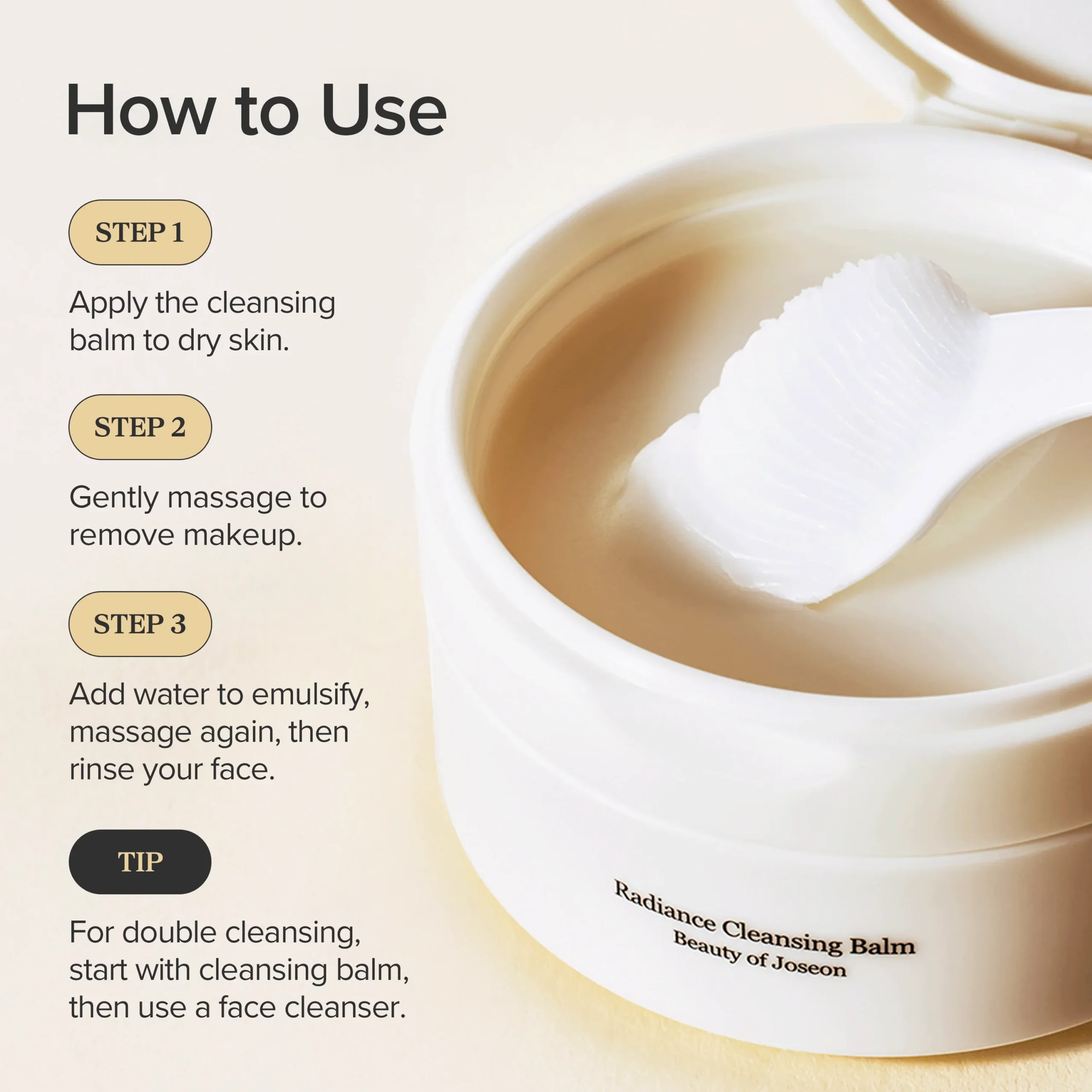 How to Use

STEP 1

Apply the cleansing balm to dry skin.

STEP 2

Gently massage to remove makeup.

STEP 3

Add water to emulsify, massage again, then rinse your face.

TIP

For double cleansing, start with cleansing balm, then use a face cleanser.

Radiance Cleansing Balm
Beauty of Joseon